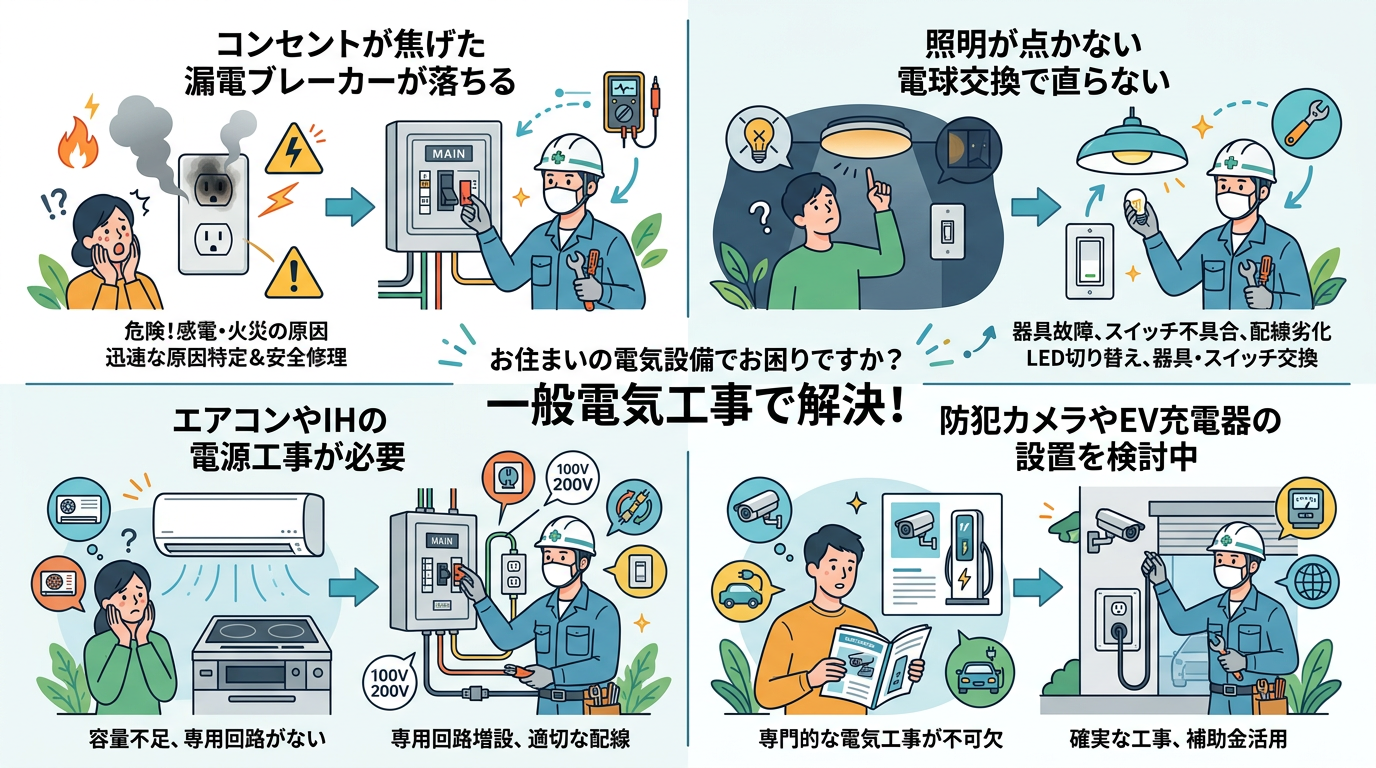 コンセントが焦げた
漏電ブレーカーが落ちる

!?

MAIN

危険！感電・火災の原因
迅速な原因特定＆安全修理

照明が点かない
電球交換で直らない

?

器具故障、スイッチ不具合、配線劣化
LED切り替え、器具・スイッチ交換

お住まいの電気設備でお困りですか？
一般電気工事で解決！

エアコンやIHの
電源工事が必要

?

MAIN

100V
200V

100V
200V

容量不足、専用回路がない

専用回路増設、適切な配線

防犯カメラやEV充電器の
設置を検討中

専門的な電気工事が不可欠

確実な工事、補助金活用